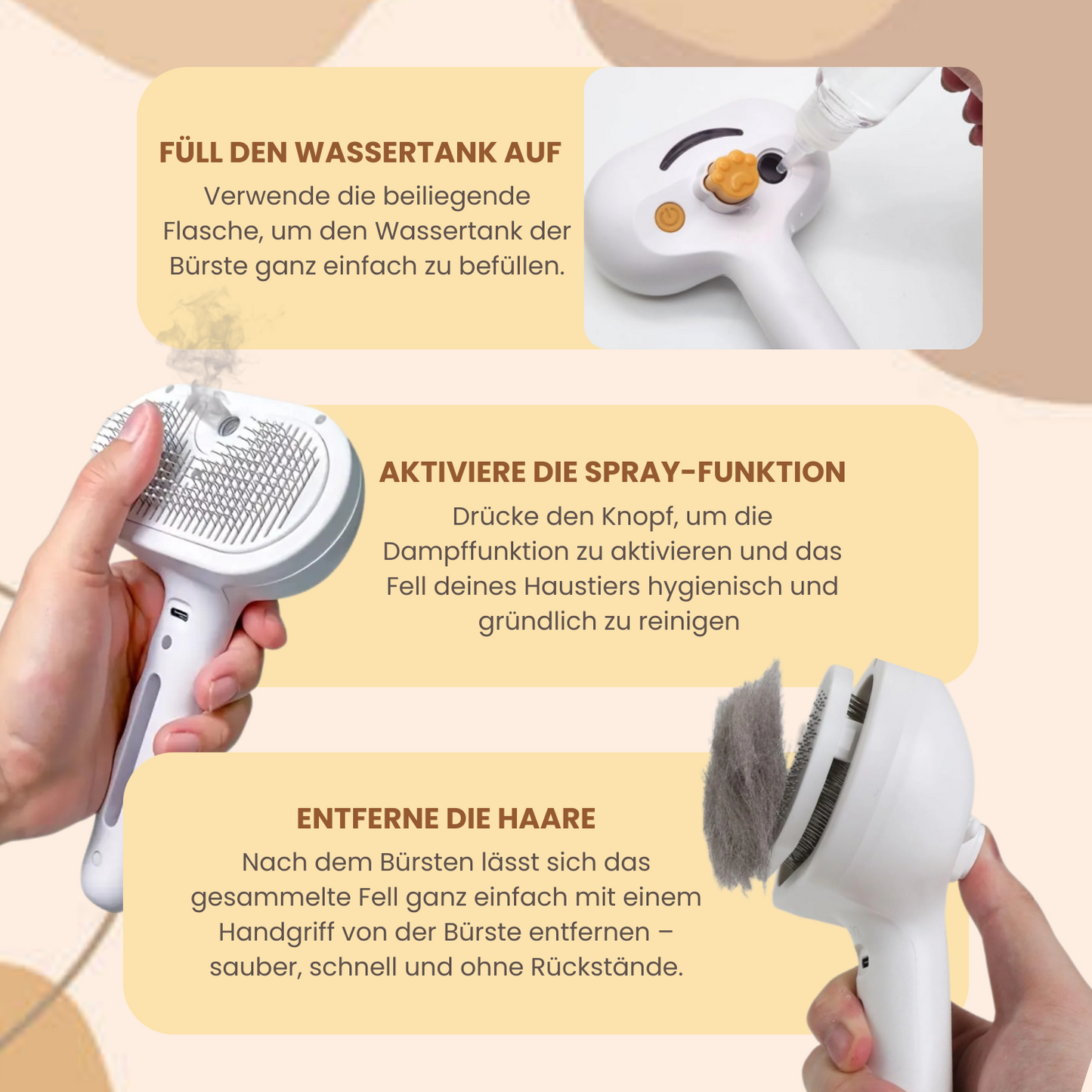 FÜLL DEN WASSERTANK AUF

Verwende die beiliegende Flasche, um den Wassertank der Bürste ganz einfach zu befüllen.

AKTIVIERE DIE SPRAY-FUNKTION

Drücke den Knopf, um die Dampffunktion zu aktivieren und das Fell deines Haustiers hygienisch und gründlich zu reinigen

ENTFERNE DIE HAARE

Nach dem Bürsten lässt sich das gesammelte Fell ganz einfach mit einem Handgriff von der Bürste entfernen – sauber, schnell und ohne Rückstände.